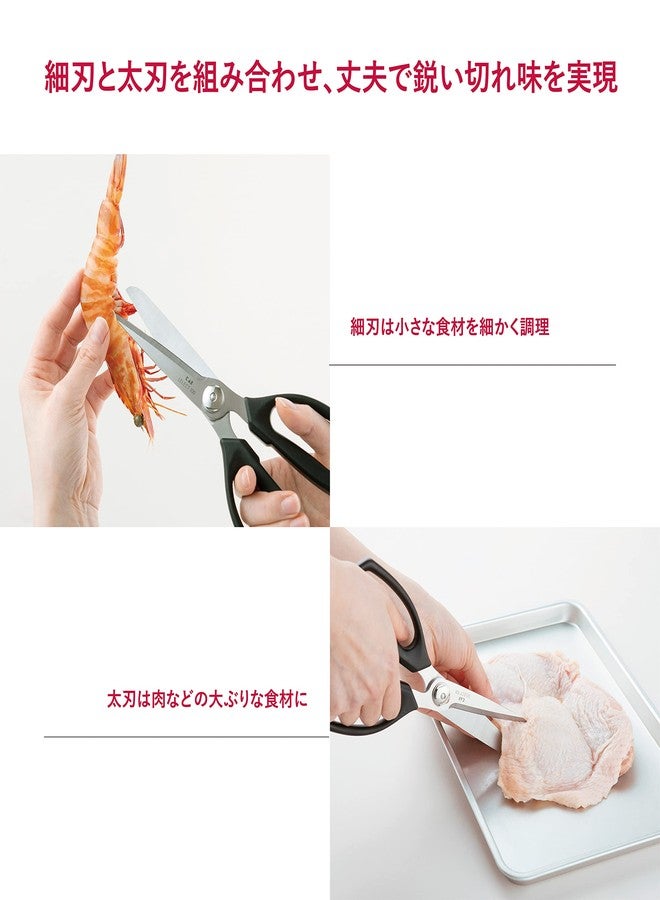 細刃と太刃を組み合わせ、丈夫で鋭い切れ味を実現

細刃は小さな食材を細かく調理

太刃は肉などの大ぶりな食材に